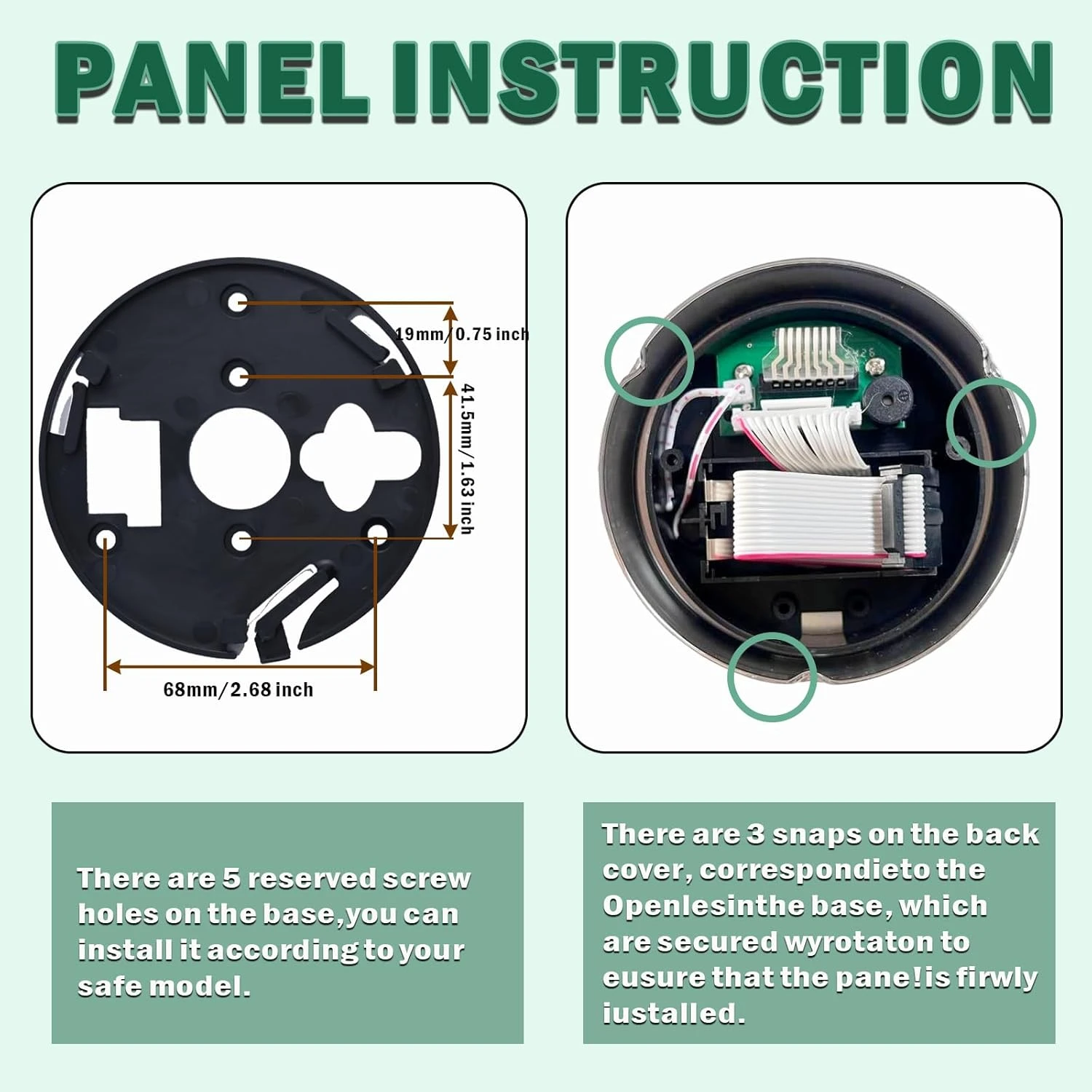 PANEL INSTRUCTION

19mm/0.75 inch

41.5mm/1.63 inch

68mm/2.68 inch

There are 5 reserved screw holes on the base,you can install it according to your safe model.

There are 3 snaps on the back cover, correspondieto the Openlesinthe base, which are secured wyrotaton to eusure that the pane!is firwly iustalled.