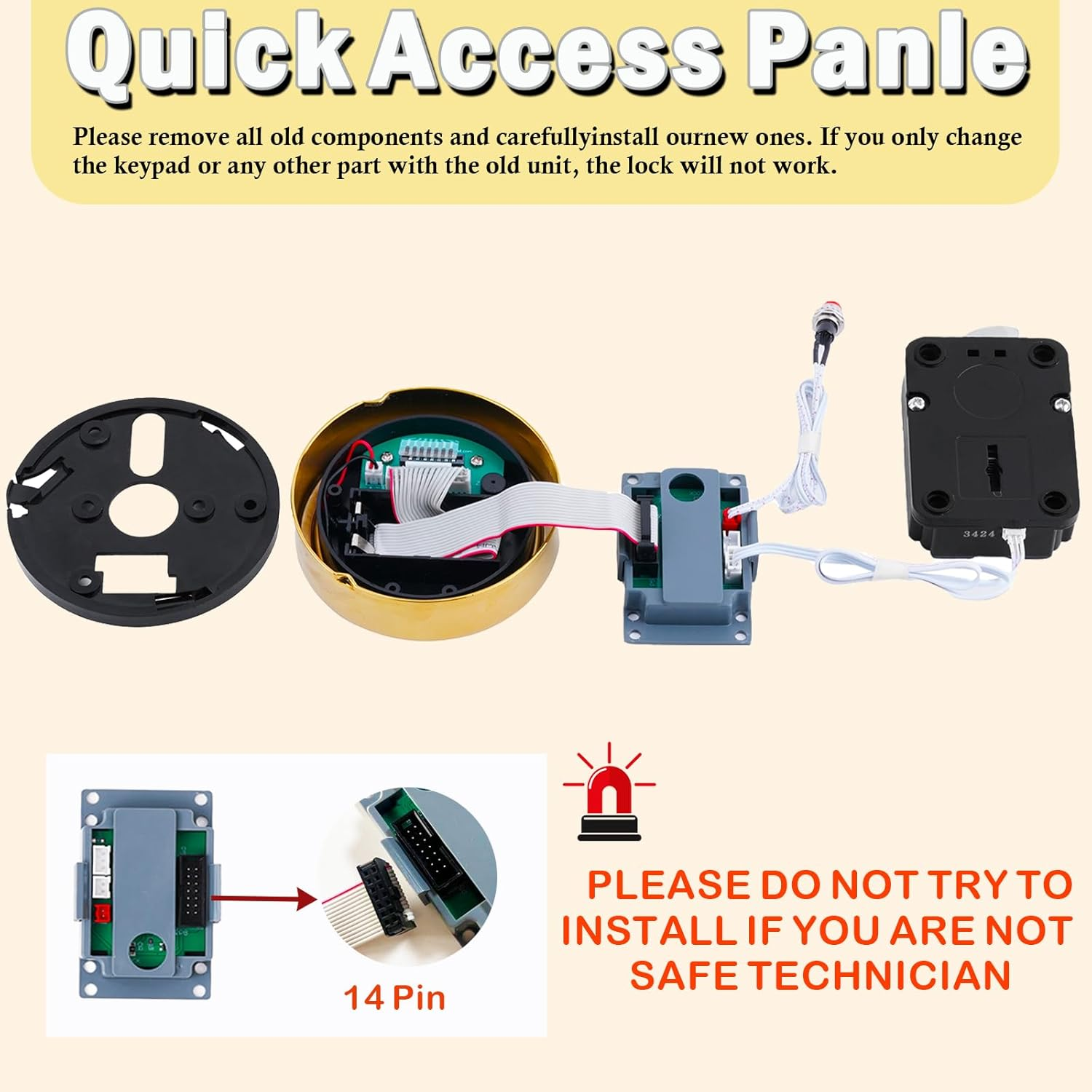 Quick Access Panle

Please remove all old components and carefullyinstall ournew ones. If you only change the keypad or any other part with the old unit, the lock will not work.

3424

14 Pin

PLEASE DO NOT TRY TO INSTALL IF YOU ARE NOT SAFE TECHNICIAN