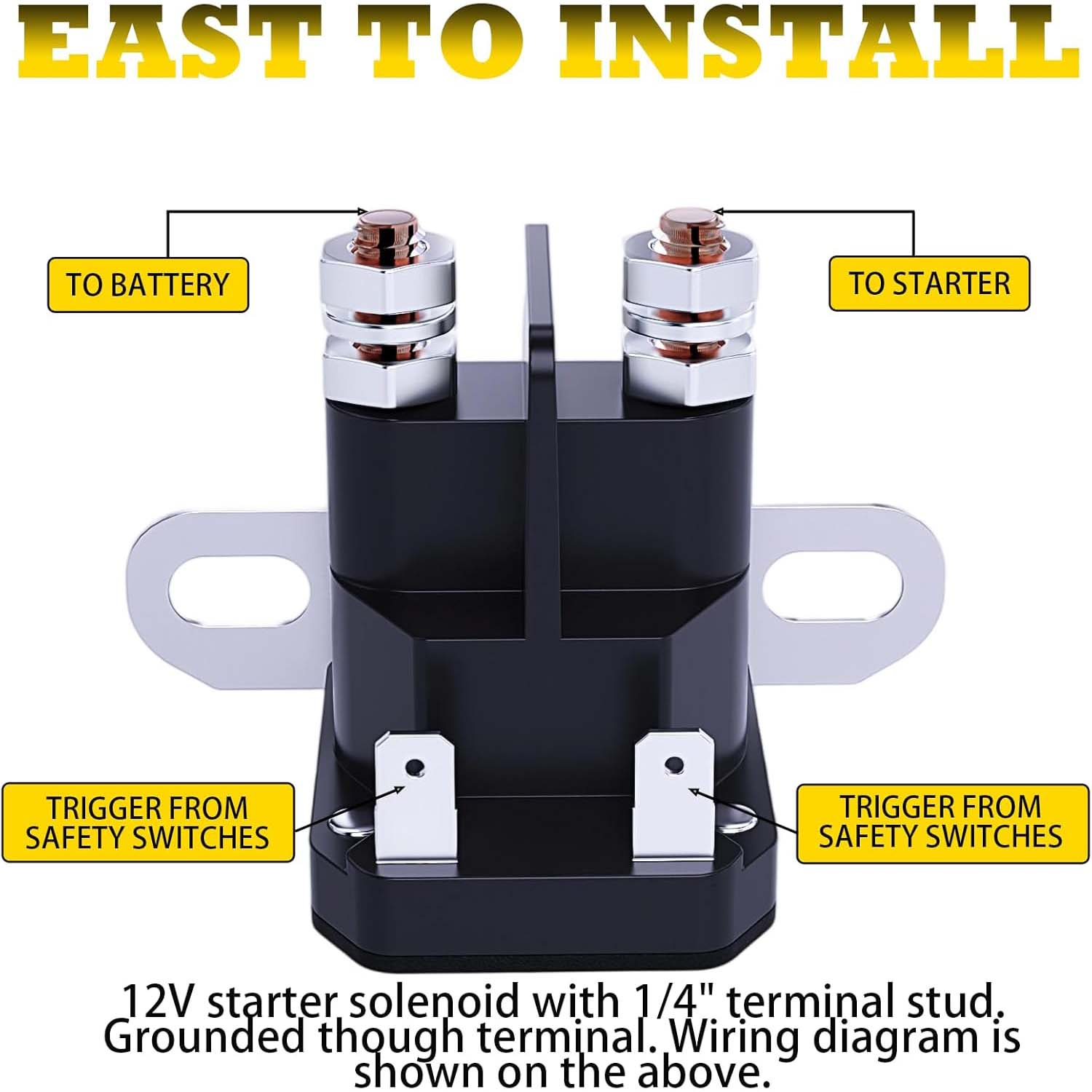 EAST TO INSTALL

TO BATTERY

TO STARTER

TRIGGER FROM SAFETY SWITCHES

TRIGGER FROM SAFETY SWITCHES

12V starter solenoid with 1/4" terminal stud. Grounded though terminal. Wiring diagram is shown on the above.