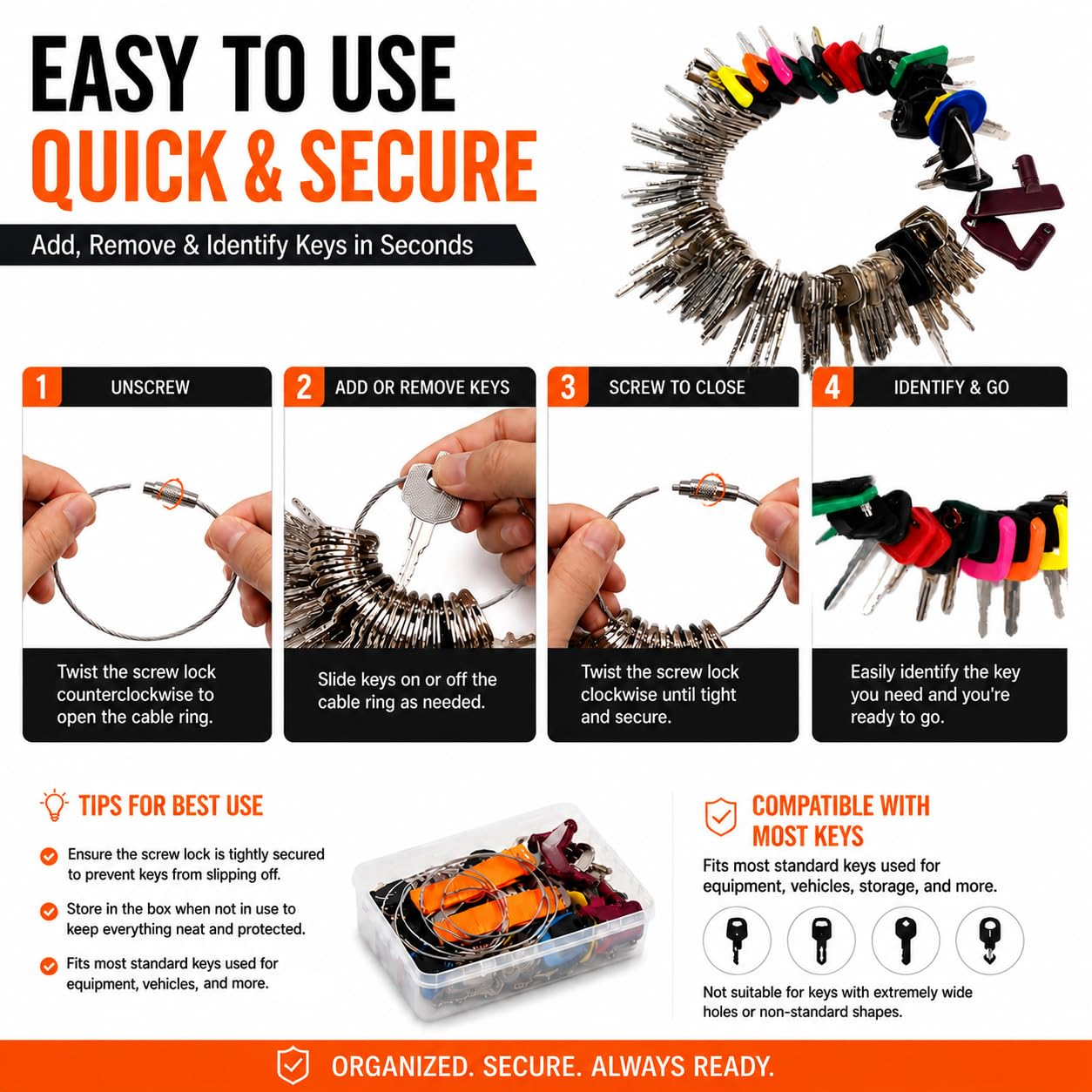 EASY TO USE
QUICK & SECURE

Add, Remove & Identify Keys in Seconds

1 UNSCREW

Twist the screw lock counterclockwise to open the cable ring.

2 ADD OR REMOVE KEYS

Slide keys on or off the cable ring as needed.

3 SCREW TO CLOSE

Twist the screw lock clockwise until tight and secure.

4 IDENTIFY & GO

Easily identify the key you need and you're ready to go.

TIPS FOR BEST USE

Ensure the screw lock is tightly secured to prevent keys from slipping off.

Store in the box when not in use to keep everything neat and protected.

Fits most standard keys used for equipment, vehicles, and more.

COMPATIBLE WITH MOST KEYS

Fits most standard keys used for equipment, vehicles, storage, and more.

Not suitable for keys with extremely wide holes or non-standard shapes.

ORGANIZED. SECURE. ALWAYS READY.