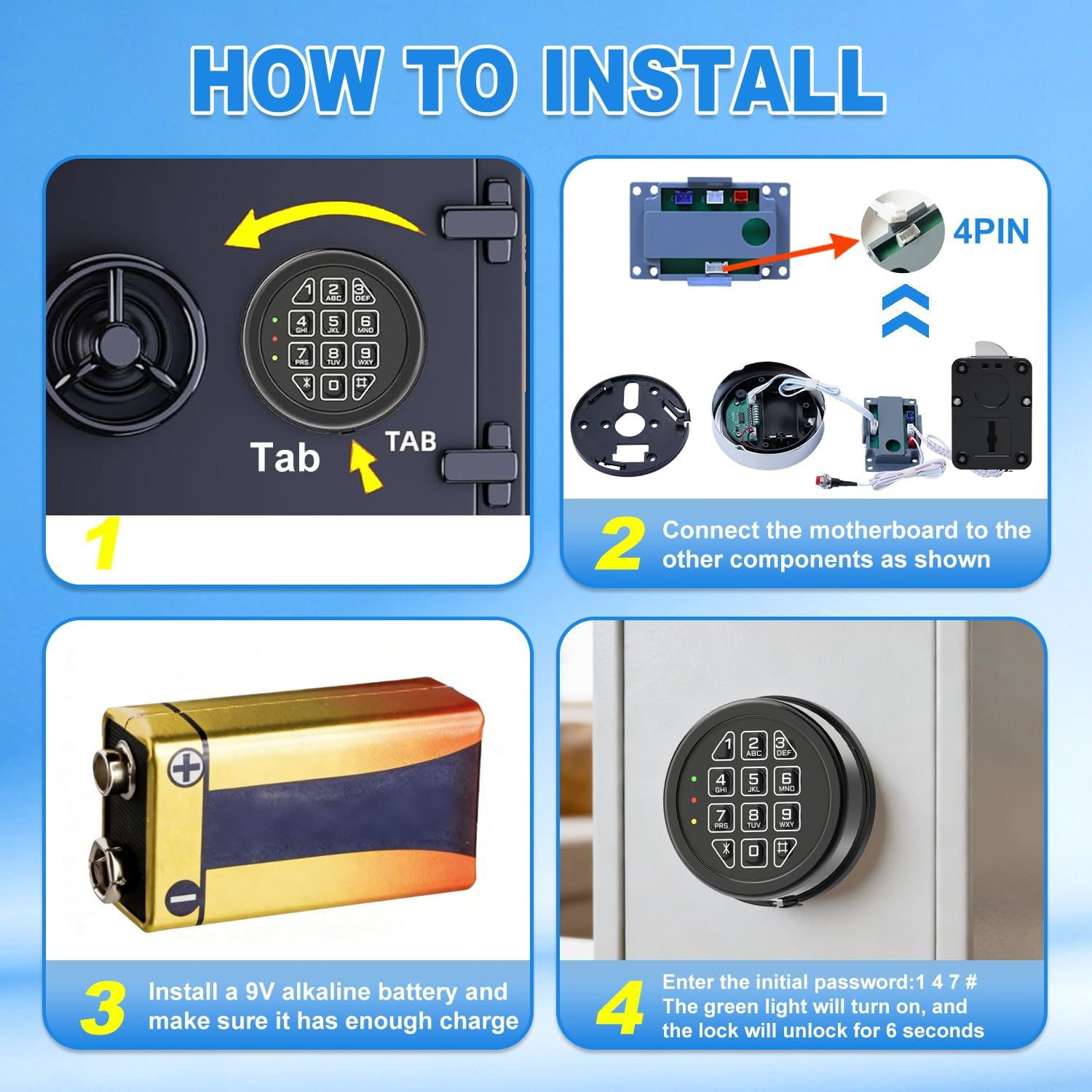 HOW TO INSTALL

1 2 ABC 3 DEF
4 GHI 5 JKL 6 MNO
7 PRS 8 TUV 9 WXY
0 #

Tab TAB

1

4PIN

2 Connect the motherboard to the other components as shown

3 Install a 9V alkaline battery and make sure it has enough charge

1 2 ABC 3 DEF
4 GHI 5 JKL 6 MNO
7 PRS 8 TUV 9 WXY
0 #

4 Enter the initial password:1 4 7 #
The green light will turn on, and the lock will unlock for 6 seconds